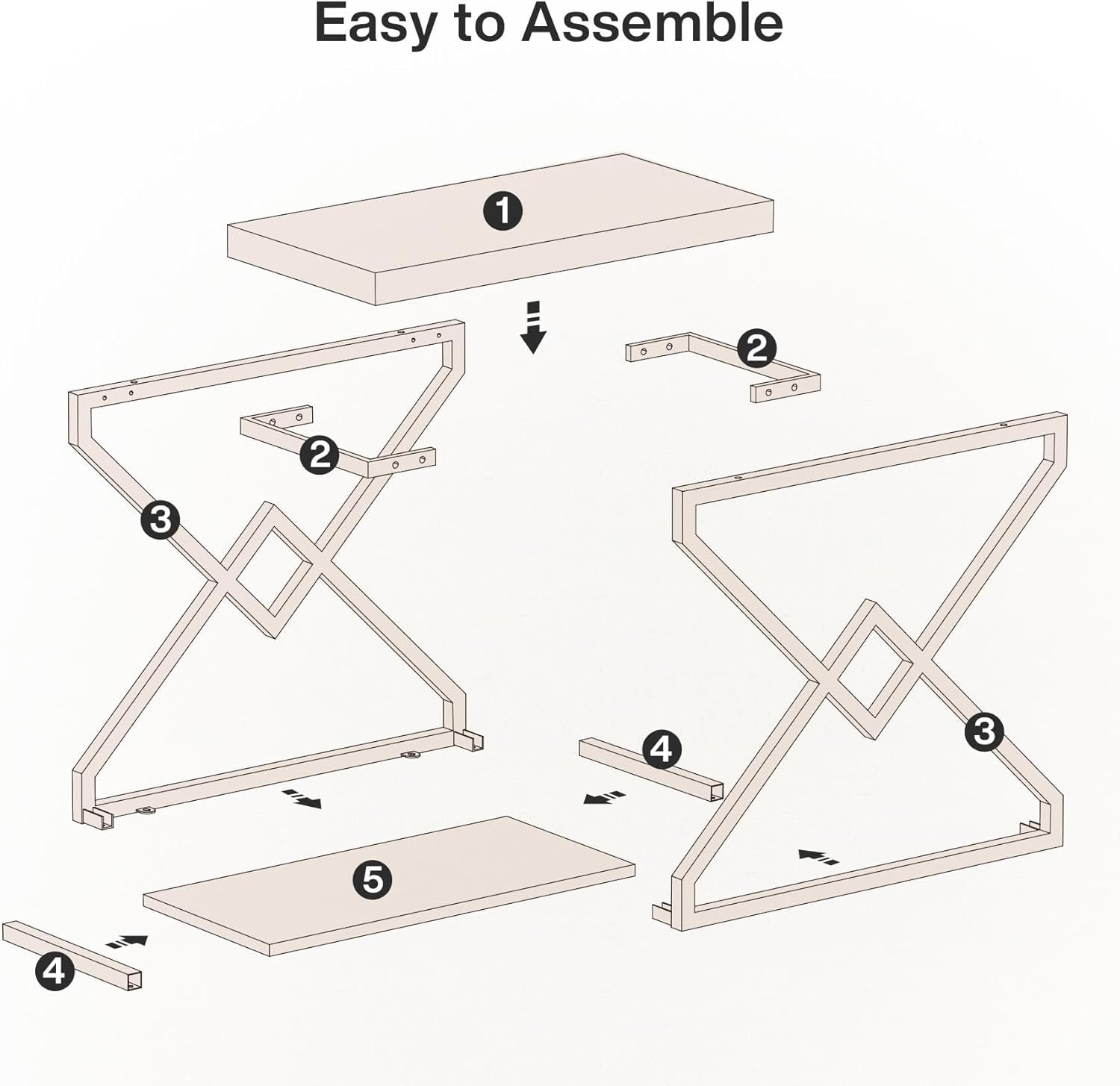 Easy to Assemble

1

2

2

3

3

4

5

4