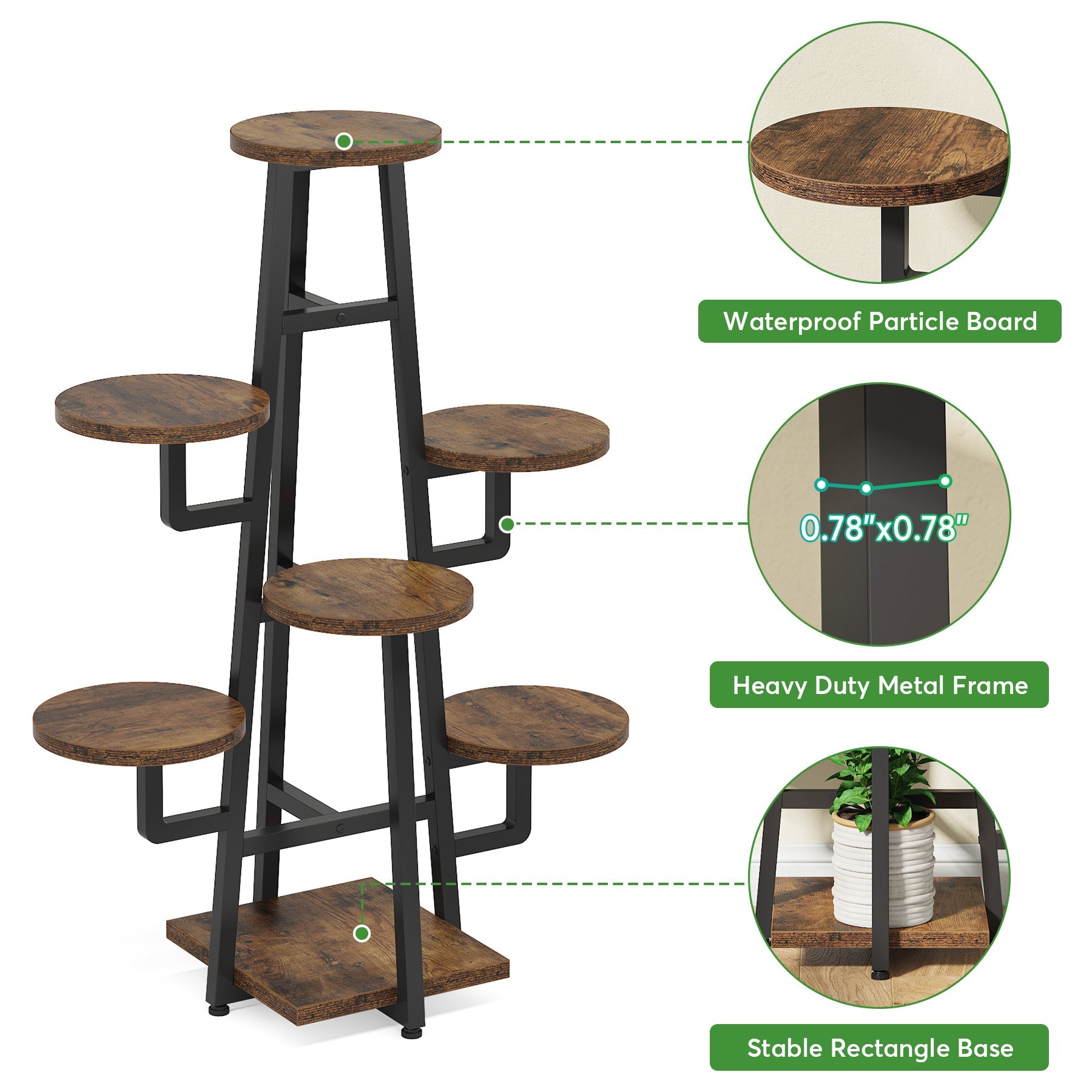 Waterproof Particle Board

0.78"x0.78"

Heavy Duty Metal Frame

Stable Rectangle Base